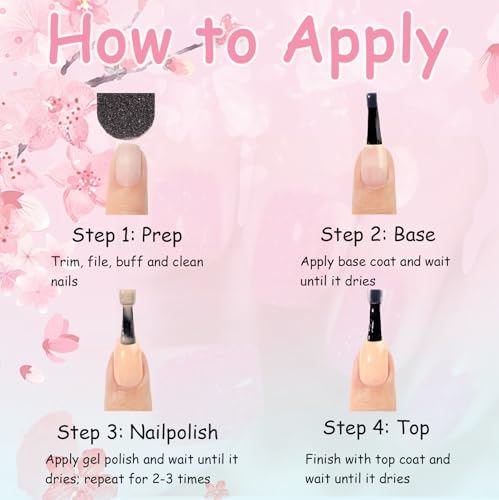 How to Apply

Step 1: Prep

Trim, file, buff and clean nails

Step 2: Base

Apply base coat and wait until it dries

Step 3: Nailpolish

Apply gel polish and wait until it dries; repeat for 2-3 times

Step 4: Top

Finish with top coat and wait until it dries