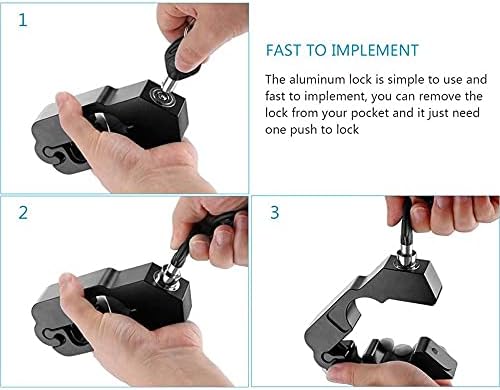 1

FAST TO IMPLEMENT

The aluminum lock is simple to use and fast to implement, you can remove the lock from your pocket and it just need one push to lock

2

3