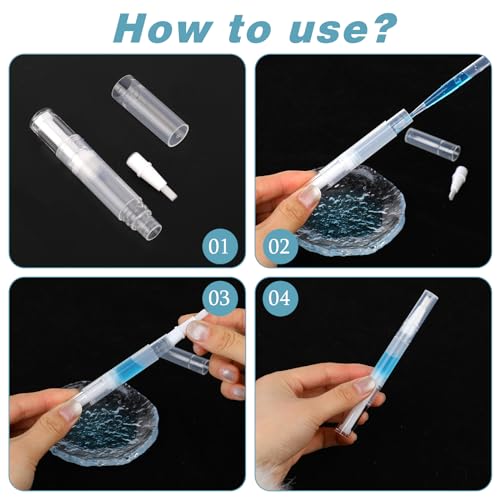 How to use?

01

02

03

04