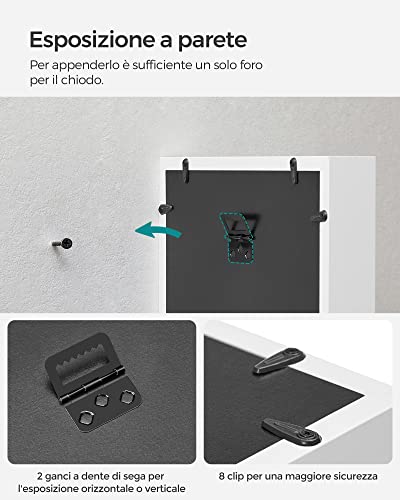 Esposizione a parete

Per appenderlo è sufficiente un solo foro per il chiodo.

2 ganci a dente di sega per l'esposizione orizzontale o verticale

8 clip per una maggiore sicurezza