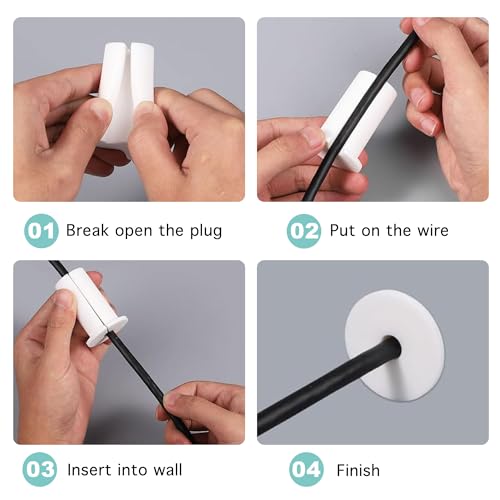 01 Break open the plug

02 Put on the wire

03 Insert into wall

04 Finish