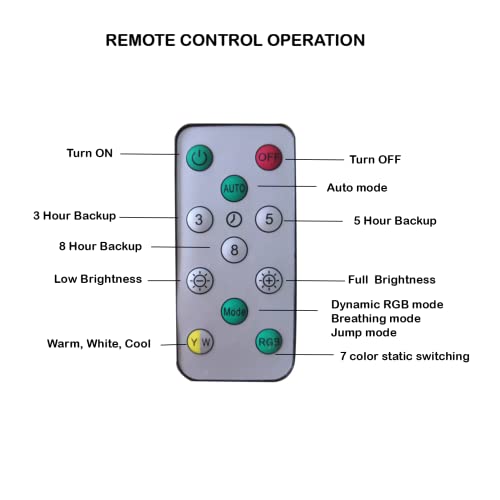 REMOTE CONTROL OPERATION

Turn ON

OFF

Turn OFF

AUTO

Auto mode

3 Hour Backup

3

5

5 Hour Backup

8 Hour Backup

8

Low Brightness

Full Brightness

Mode

Dynamic RGB mode
Breathing mode
Jump mode

Warm, White, Cool

Y W

RGB

7 color static switching