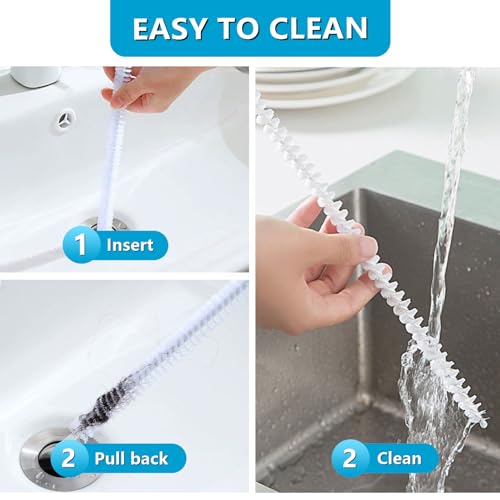 EASY TO CLEAN

1 Insert

2 Pull back

2 Clean