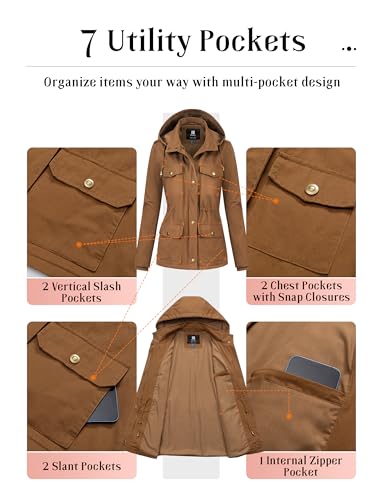 7 Utility Pockets ...

Organize items your way with multi-pocket design

2 Vertical Slash Pockets

2 Chest Pockets with Snap Closures

2 Slant Pockets

1 Internal Zipper Pocket