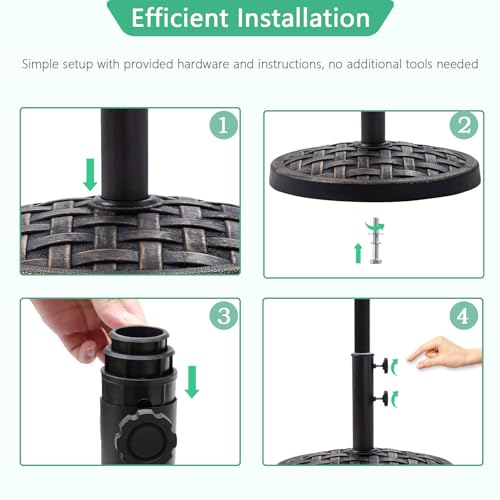 Efficient Installation

Simple setup with provided hardware and instructions, no additional tools needed

1

2

3

4