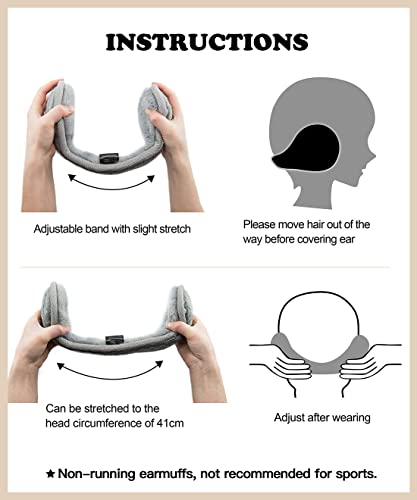 INSTRUCTIONS

Adjustable band with slight stretch

Please move hair out of the way before covering ear

Can be stretched to the head circumference of 41cm

Adjust after wearing

★ Non-running earmuffs, not recommended for sports.