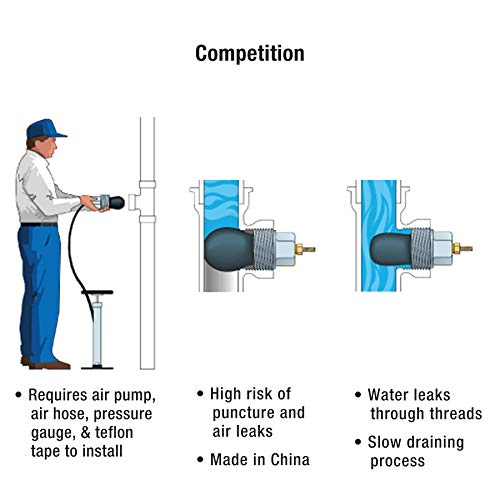 Competition

• Requires air pump, air hose, pressure gauge, & teflon tape to install

• High risk of puncture and air leaks

• Made in China

• Water leaks through threads

• Slow draining process