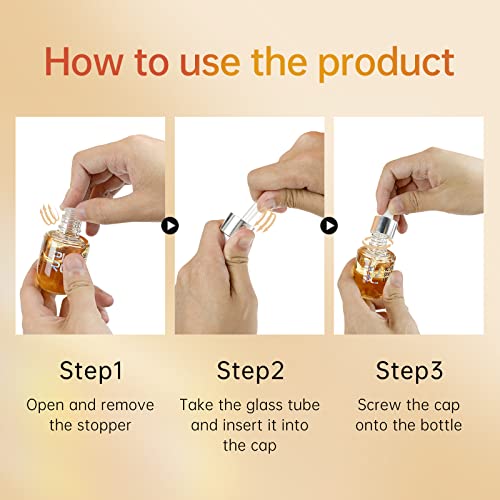 How to use the product

Step1
Open and remove the stopper

Step2
Take the glass tube and insert it into the cap

Step3
Screw the cap onto the bottle