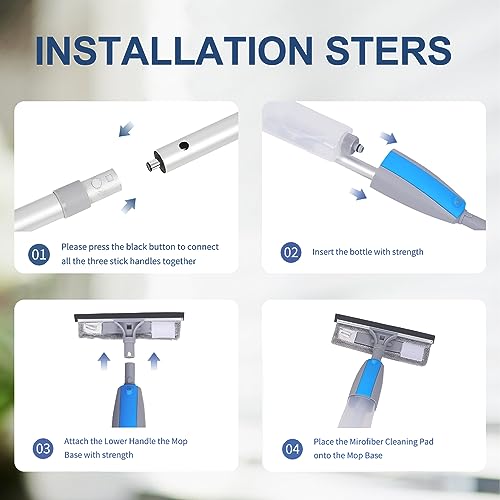 INSTALLATION STERS

01 Please press the black button to connect all the three stick handles together

02 Insert the bottle with strength

03 Attach the Lower Handle the Mop Base with strength

04 Place the Mirofiber Cleaning Pad onto the Mop Base