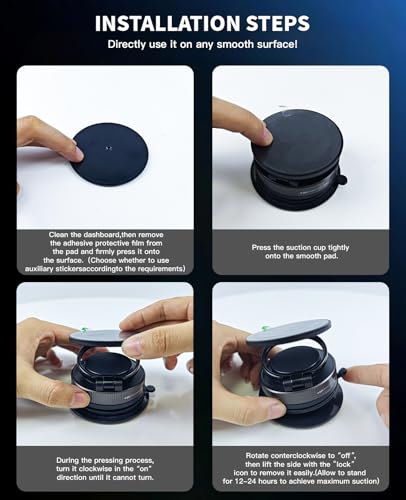 INSTALLATION STEPS
Directly use it on any smooth surface!

Clean the dashboard,then remove the adhesive protective film from the pad and firmly press it onto the surface. (Choose whether to use auxiliary stickersaccordingto the requirements)

Press the suction cup tightly onto the smooth pad.

During the pressing process, turn it clockwise in the "on" direction until it cannot turn.

Rotate conterclockwise to "off", then lift the side with the "lock" icon to remove it easily.(Allow to stand for 12-24 hours to achieve maximum suction)