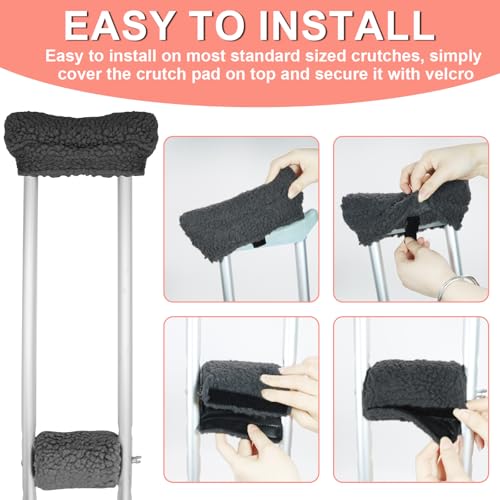 EASY TO INSTALL

Easy to install on most standard sized crutches, simply cover the crutch pad on top and secure it with velcro