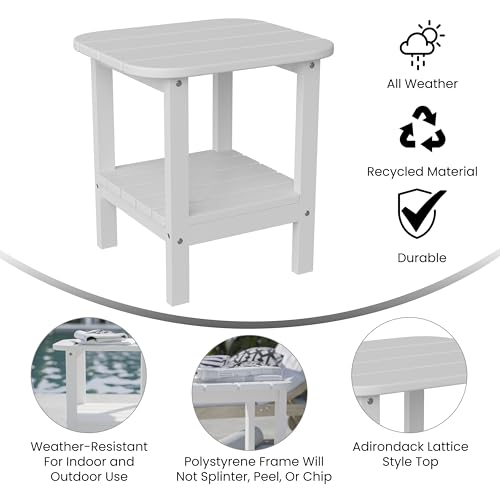 All Weather

Recycled Material

Durable

Weather-Resistant For Indoor and Outdoor Use

Polystyrene Frame Will Not Splinter, Peel, Or Chip

Adirondack Lattice Style Top