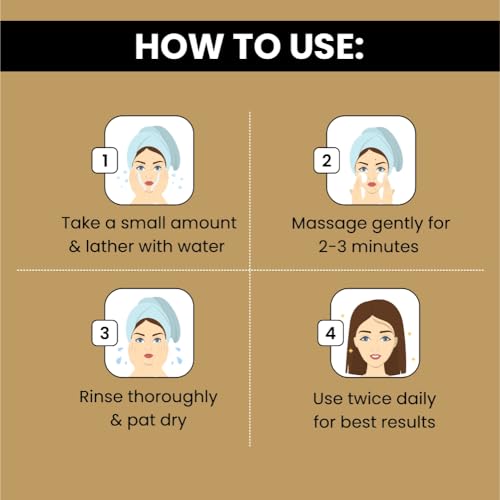 HOW TO USE:

1

Take a small amount & lather with water

2

Massage gently for 2-3 minutes

3

Rinse thoroughly & pat dry

4

Use twice daily for best results