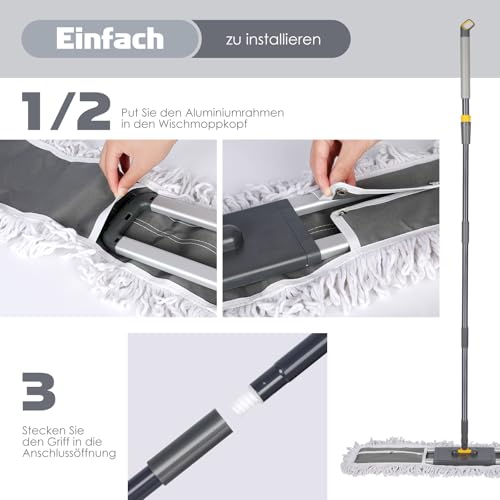 Einfach zu installieren

1/2 Put Sie den Aluminiumrahmen in den Wischmoppkopf

3 Stecken Sie den Griff in die Anschlussöffnung