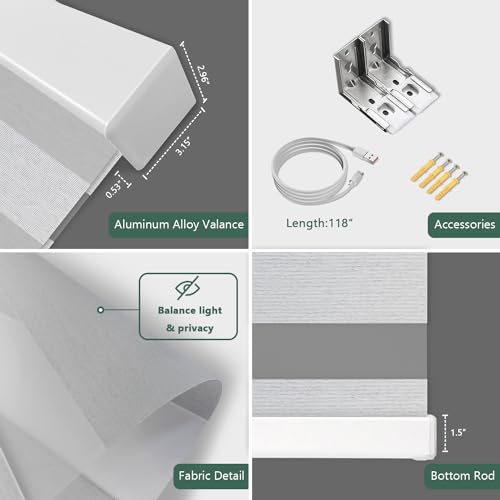 2.96"

3.15"

0.53"

Aluminum Alloy Valance

Length:118"

Accessories

Balance light & privacy

Fabric Detail

1.5"

Bottom Rod