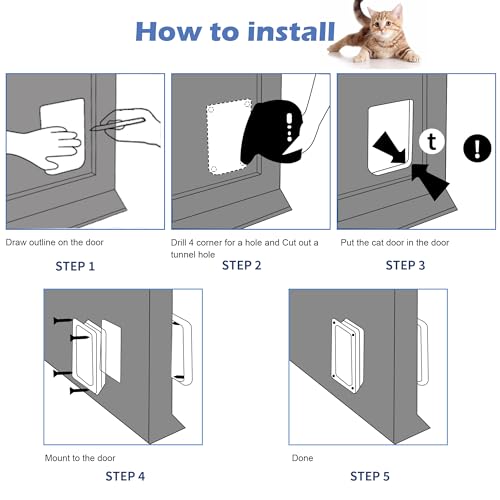 How to install

t

!

Draw outline on the door

STEP 1

Drill 4 corner for a hole and Cut out a tunnel hole

STEP 2

Put the cat door in the door

STEP 3

Mount to the door

STEP 4

Done

STEP 5