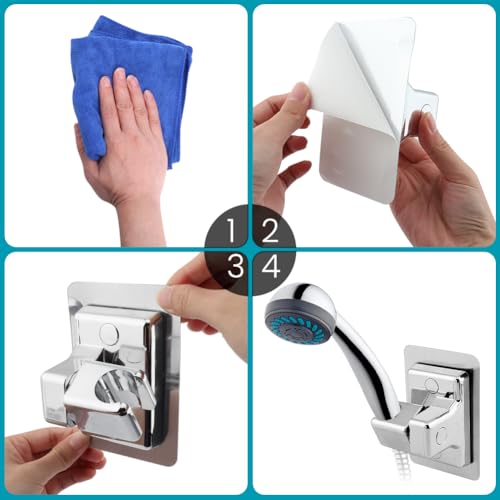 1 2
3 4