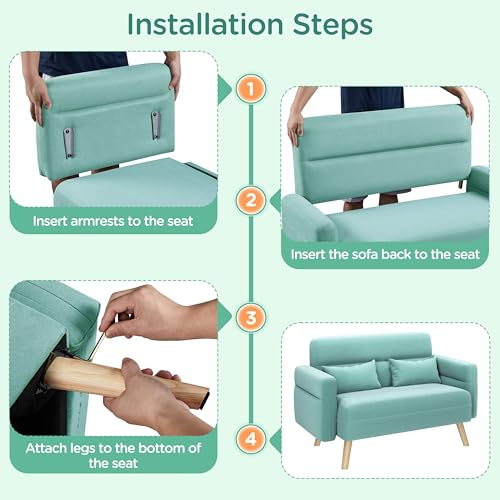 Installation Steps

1

Insert armrests to the seat

2

Insert the sofa back to the seat

3

Attach legs to the bottom of the seat

4