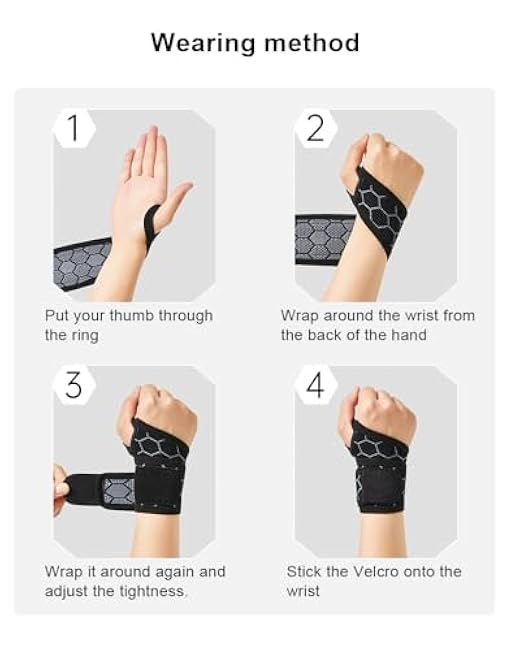 Wearing method

1

Put your thumb through the ring

2

Wrap around the wrist from the back of the hand

3

Wrap it around again and adjust the tightness.

4

Stick the Velcro onto the wrist