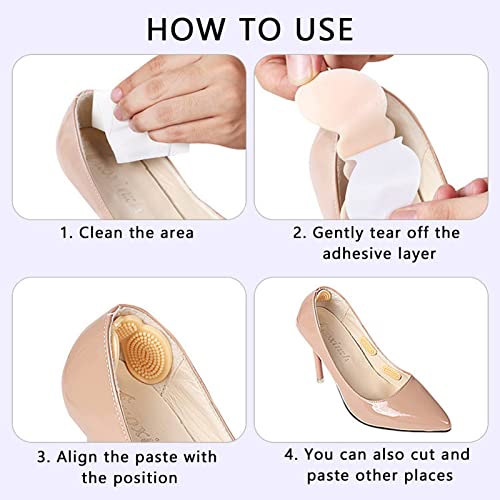 HOW TO USE

1. Clean the area

2. Gently tear off the adhesive layer

3. Align the paste with the position

4. You can also cut and paste other places