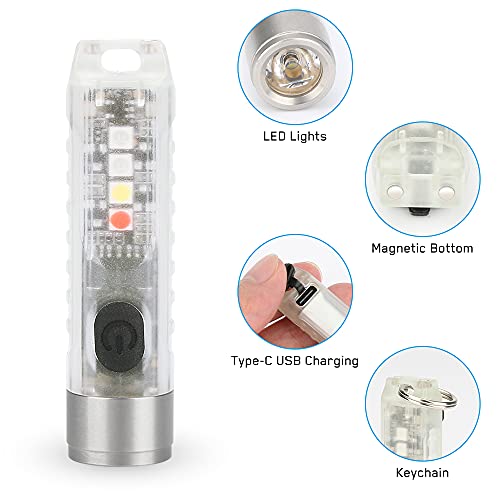 LED Lights

Magnetic Bottom

Type-C USB Charging

Keychain