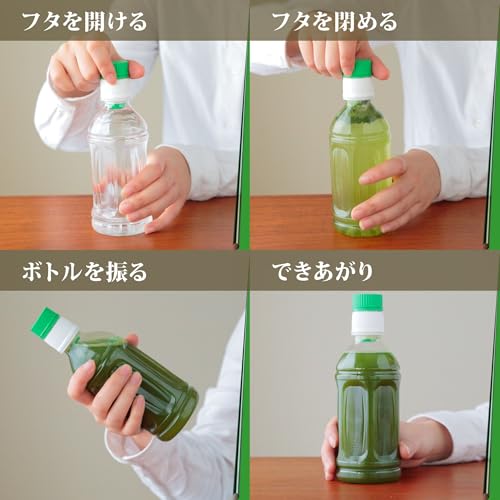 フタを開ける

フタを閉める

ボトルを振る

できあがり