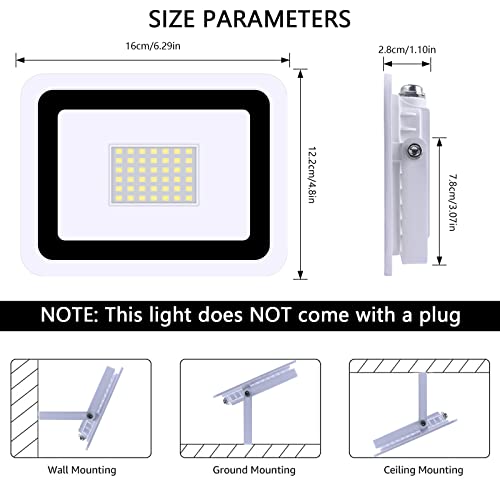 SIZE PARAMETERS

16cm/6.29in

2.8cm/1.10in

12.2cm/4.8in

7.8cm/3.07in

NOTE: This light does NOT come with a plug

Wall Mounting

Ground Mounting

Ceiling Mounting