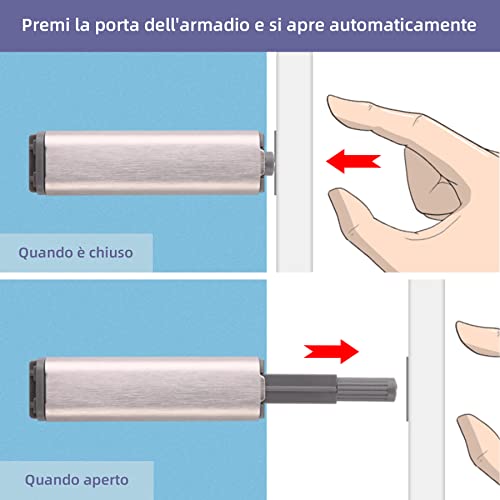 Premi la porta dell'armadio e si apre automaticamente

Quando è chiuso

Quando aperto