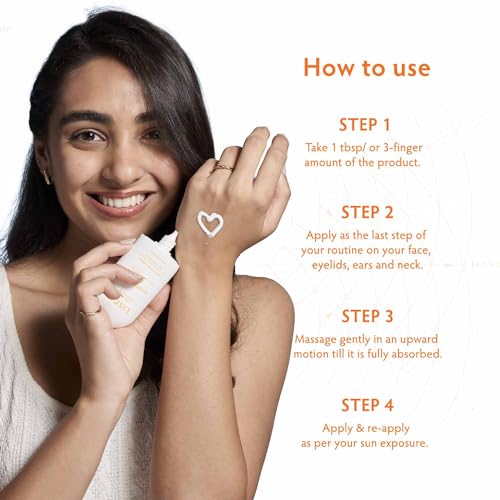 How to use

STEP 1
Take 1 tbsp/ or 3-finger amount of the product.

STEP 2
Apply as the last step of your routine on your face, eyelids, ears and neck.

STEP 3
Massage gently in an upward motion till it is fully absorbed.

STEP 4
Apply & re-apply as per your sun exposure.