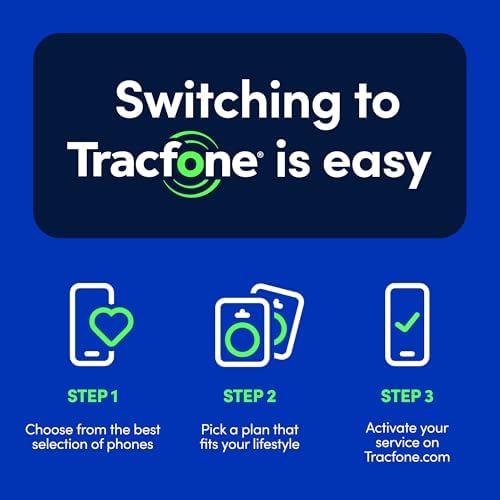 Switching to Tracfone® is easy

STEP 1

Choose from the best selection of phones

STEP 2

Pick a plan that fits your lifestyle

STEP 3

Activate your service on Tracfone.com