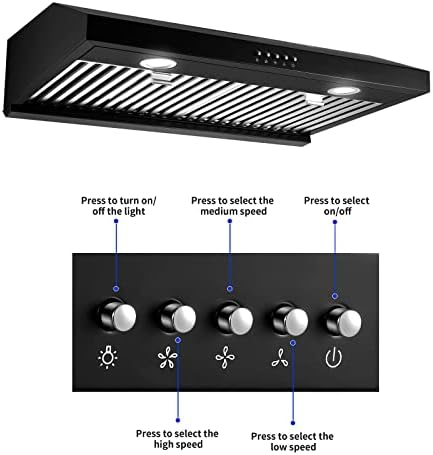 Press to turn on/ off the light

Press to select the medium speed

Press to select on/off

Press to select the high speed

Press to select the low speed