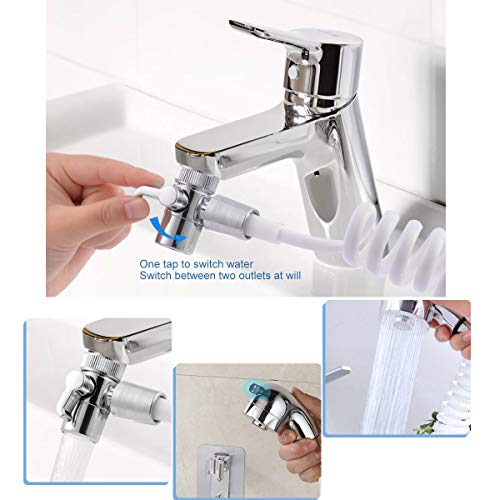 One tap to switch water
Switch between two outlets at will