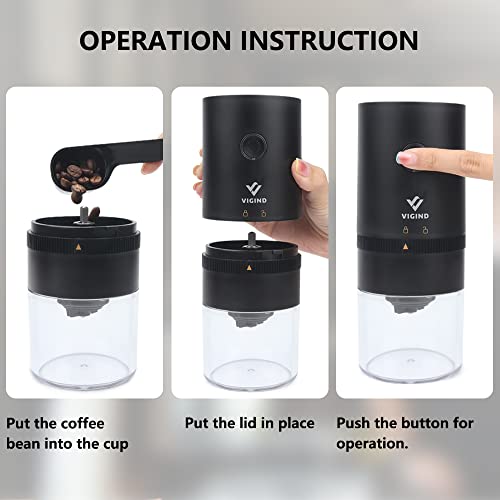 OPERATION INSTRUCTION

VIGIND

VIGIND

Put the coffee bean into the cup

Put the lid in place

Push the button for operation.