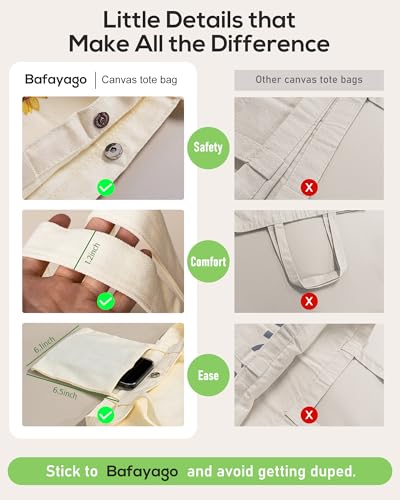 Little Details that Make All the Difference

Bafayago | Canvas tote bag

Other canvas tote bags

Safety

1.2inch

Comfort

6.1inch

6.5inch

Ease

Stick to Bafayago and avoid getting duped.