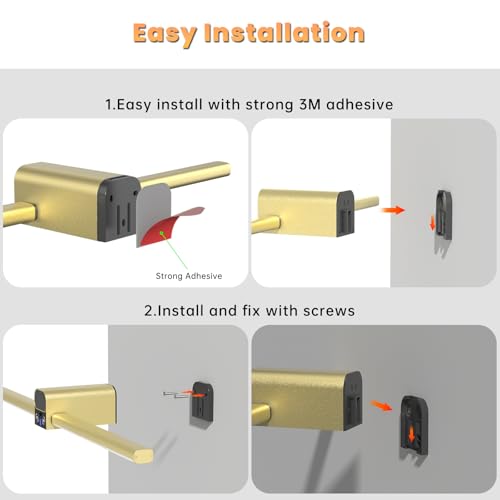 Easy Installation

1.Easy install with strong 3M adhesive

Strong Adhesive

2.Install and fix with screws