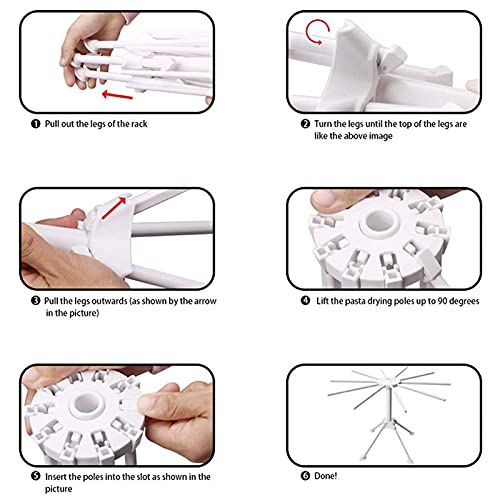 ❶ Pull out the legs of the rack

❷ Turn the legs until the top of the legs are like the above image

❸ Pull the legs outwards (as shown by the arrow in the picture)

❹ Lift the pasta drying poles up to 90 degrees

❺ Insert the poles into the slot as shown in the picture

❻ Done!