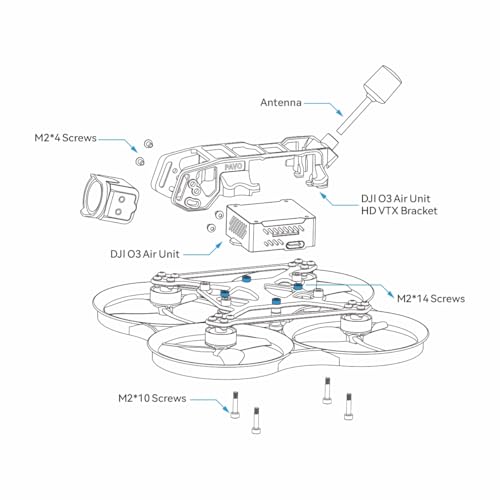 Antenna

M2*4 Screws

PAVO

DJI O3 Air Unit
HD VTX Bracket

DJI O3 Air Unit

M2*14 Screws

M2*10 Screws