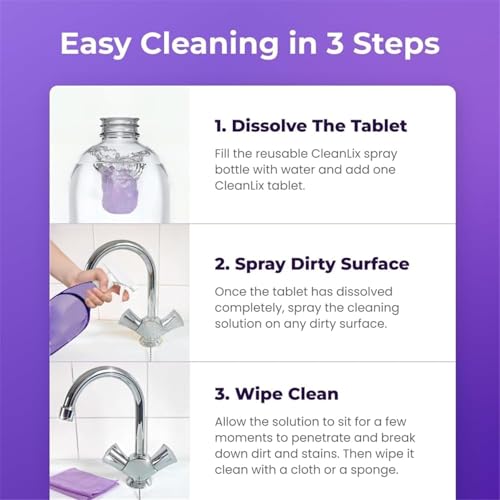 Easy Cleaning in 3 Steps

1. Dissolve The Tablet

Fill the reusable CleanLix spray bottle with water and add one CleanLix tablet.

2. Spray Dirty Surface

Once the tablet has dissolved completely, spray the cleaning solution on any dirty surface.

3. Wipe Clean

Allow the solution to sit for a few moments to penetrate and break down dirt and stains. Then wipe it clean with a cloth or a sponge.