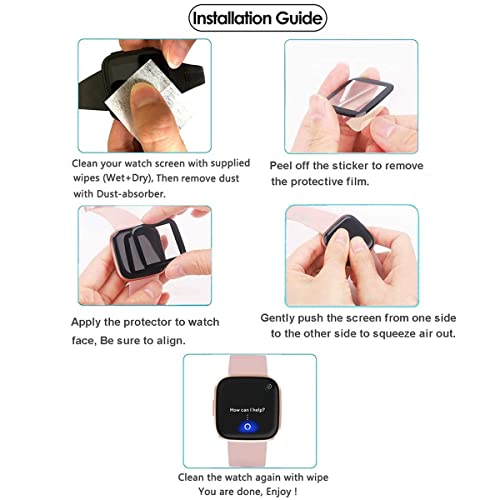 Installation Guide

Clean your watch screen with supplied wipes (Wet+Dry), Then remove dust with Dust-absorber.

Peel off the sticker to remove the protective film.

Apply the protector to watch face, Be sure to align.

Gently push the screen from one side to the other side to squeeze air out.

How can I help?

Clean the watch again with wipe
You are done, Enjoy !