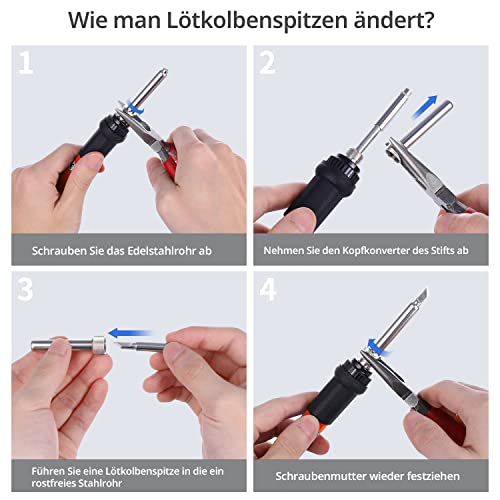 Wie man Lötkolbenspitzen ändert?

1

Schrauben Sie das Edelstahlrohr ab

2

Nehmen Sie den Kopfkonverter des Stifts ab

3

Führen Sie eine Lötkolbenspitze in die ein rostfreies Stahlrohr

4

Schraubenmutter wieder festziehen