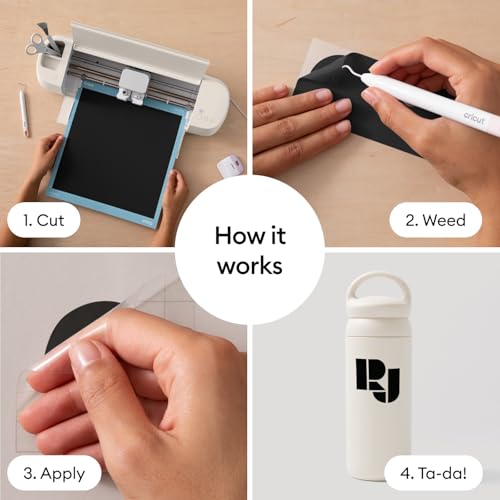 1. Cut

cricut

2. Weed

How it works

3. Apply

RJ

4. Ta-da!