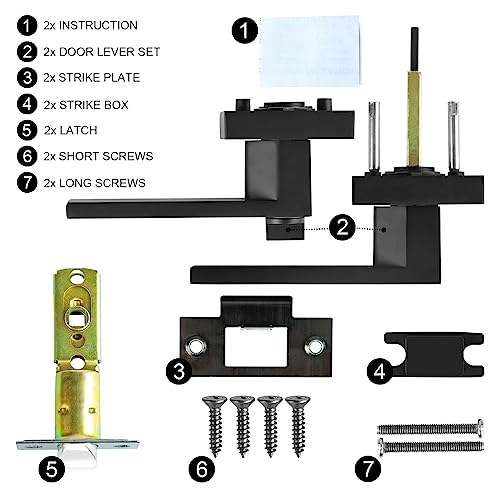 1 2x INSTRUCTION
2 2x DOOR LEVER SET
3 2x STRIKE PLATE
4 2x STRIKE BOX
5 2x LATCH
6 2x SHORT SCREWS
7 2x LONG SCREWS

1

2

3

4

5

6

7