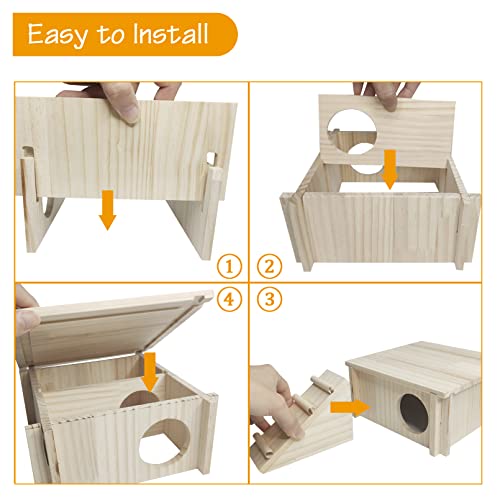 Easy to Install

①

②

④

③