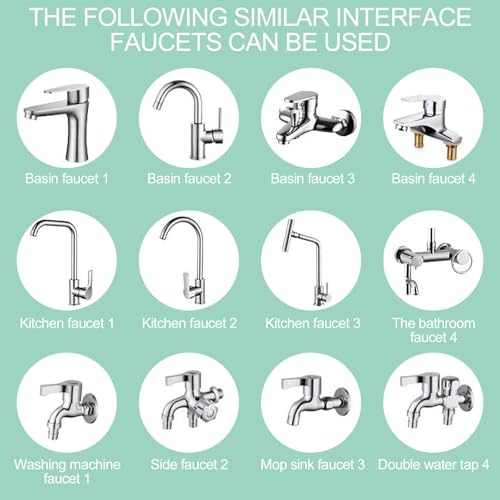 THE FOLLOWING SIMILAR INTERFACE FAUCETS CAN BE USED

Basin faucet 1

Basin faucet 2

Basin faucet 3

Basin faucet 4

Kitchen faucet 1

Kitchen faucet 2

Kitchen faucet 3

The bathroom faucet 4

Washing machine faucet 1

Side faucet 2

Mop sink faucet 3

Double water tap 4