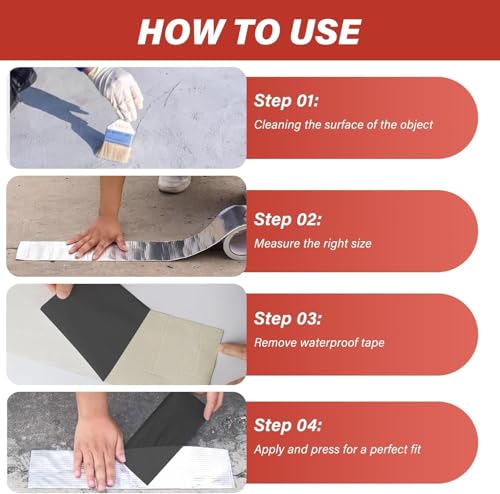 HOW TO USE

Step 01:
Cleaning the surface of the object

Step 02:
Measure the right size

Step 03:
Remove waterproof tape

Step 04:
Apply and press for a perfect fit