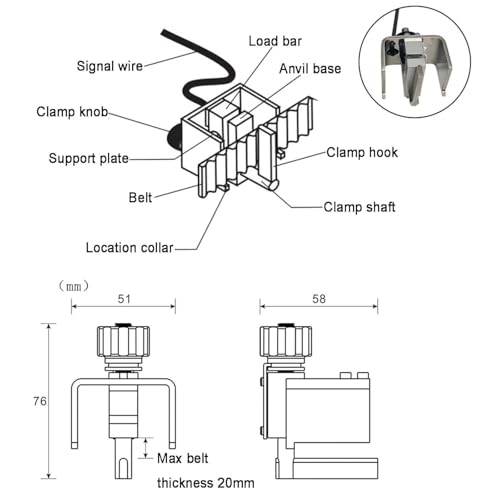 Load bar

Signal wire

Anvil base

Clamp knob

Support plate

Clamp hook

Belt

Clamp shaft

Location collar

(mm)

51

58

76

Max belt thickness 20mm