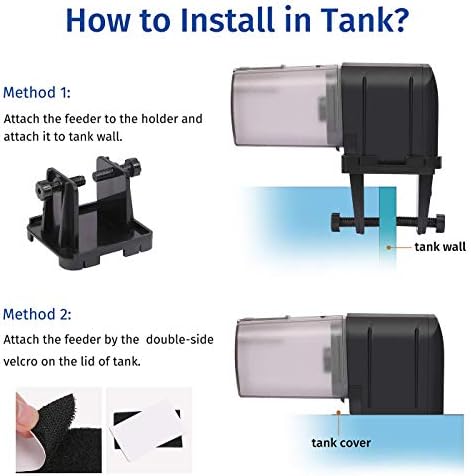 How to Install in Tank?

Method 1:

Attach the feeder to the holder and attach it to tank wall.

tank wall

Method 2:

Attach the feeder by the  double-side velcro on the lid of tank.

tank cover