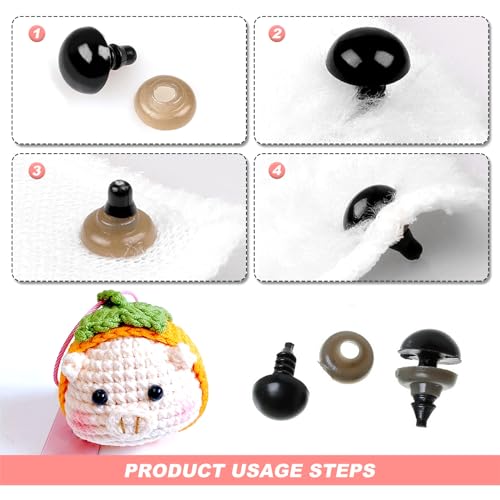 1

2

3

4

PRODUCT USAGE STEPS