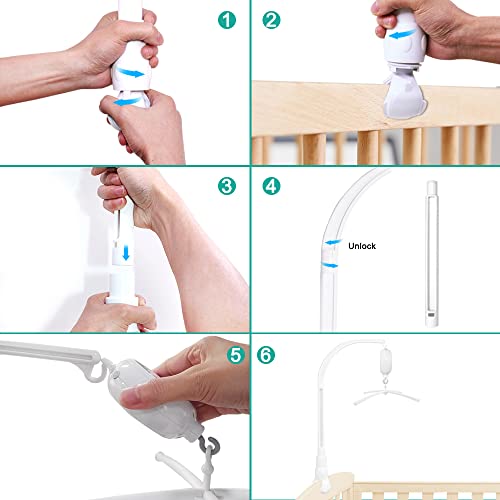 1
2
3
4
Unlock
5
6