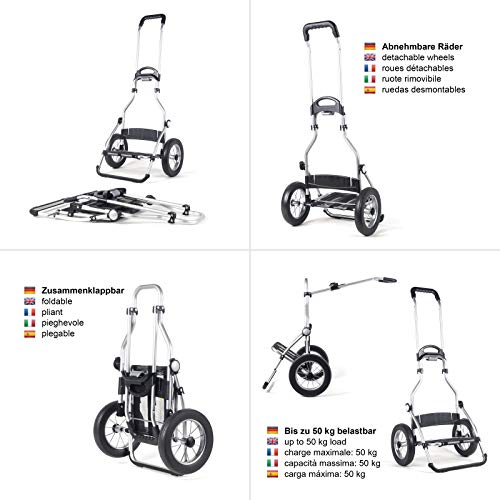 Abnehmbare Räder
detachable wheels
roues détachables
ruote rimovibile
ruedas desmontables

Zusammenklappbar
foldable
pliant
pieghevole
plegable

Bis zu 50 kg belastbar
up to 50 kg load
charge maximale: 50 kg
capacità massima: 50 kg
carga máxima: 50 kg